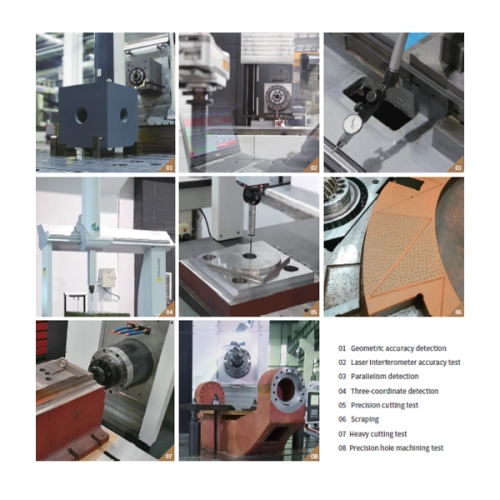 01
02
03
04
05
06
07
08

01 Geometric accuracy detection
02 Laser interferometer accuracy test
03 Parallelism detection
04 Three-coordinate detection
05 Precision cutting test
06 Scraping
07 Heavy cutting test
08 Precision hole machining test